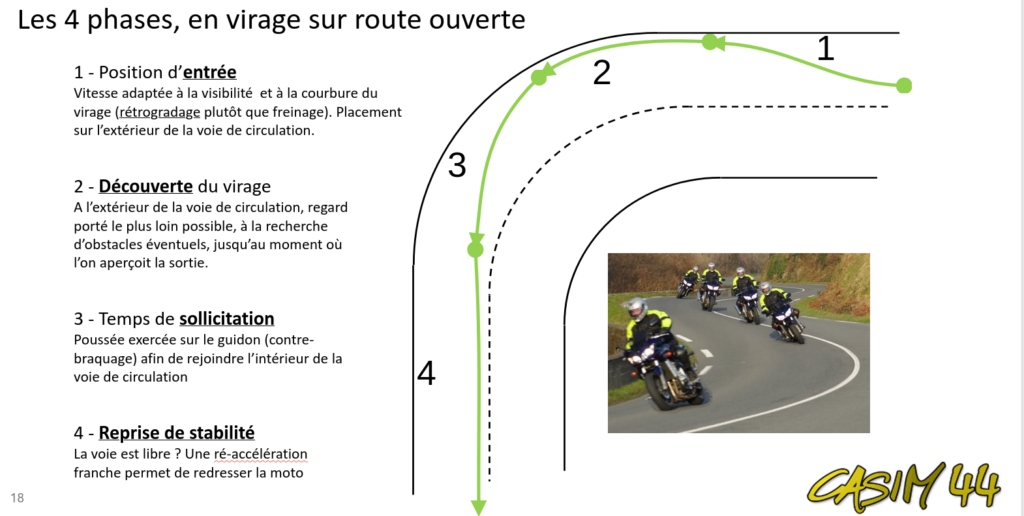 Les 4 phases, en virage sur route ouverte

1 - Position d'entrée
Vitesse adaptée à la visibilité et à la courbure du virage (rétrogradage plutôt que freinage). Placement sur l'extérieur de la voie de circulation.

2 - Découverte du virage
A l'extérieur de la voie de circulation, regard porté le plus loin possible, à la recherche d'obstacles éventuels, jusqu'au moment où l'on aperçoit la sortie.

3 - Temps de sollicitation
Poussée exercée sur le guidon (contre-braquage) afin de rejoindre l'intérieur de la voie de circulation

4 - Reprise de stabilité
La voie est libre ? Une ré-accélération franche permet de redresser la moto

1

2

3

4

18

CASIM 44